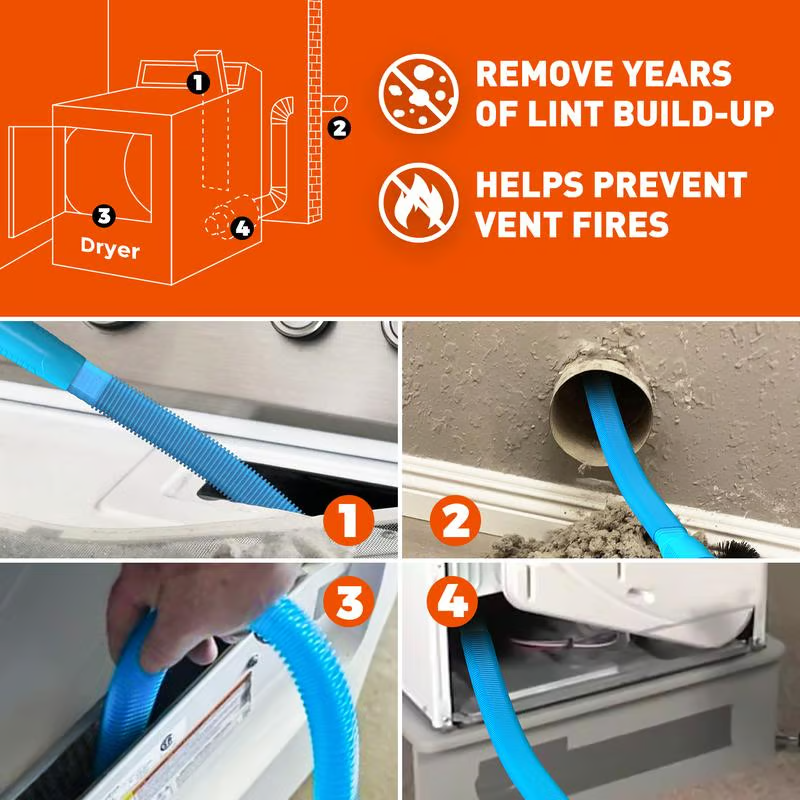 1
2
3
Dryer
4

REMOVE YEARS OF LINT BUILD-UP

HELPS PREVENT VENT FIRES

1

2

3

4