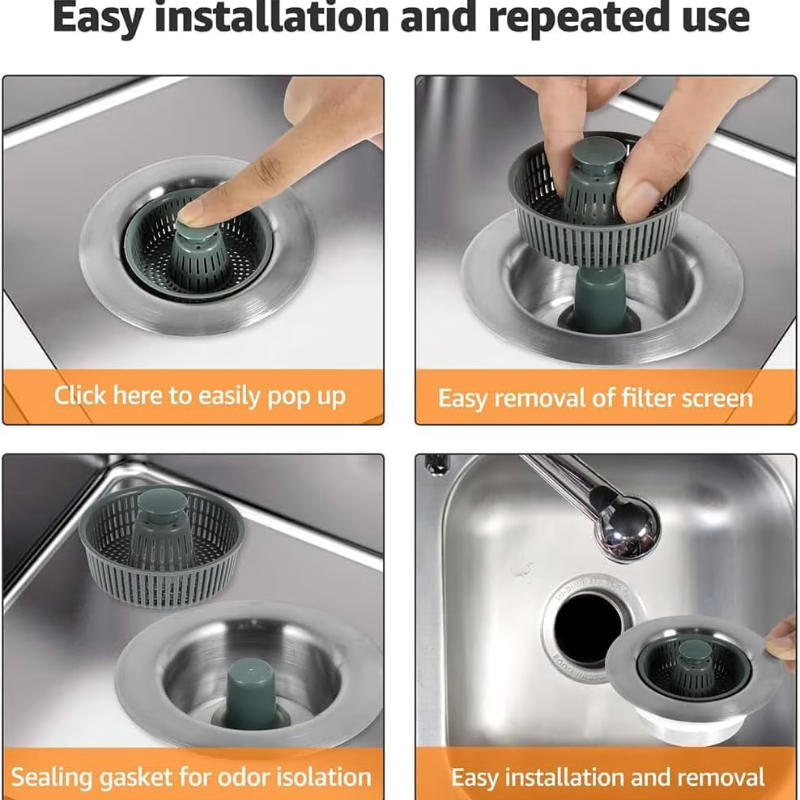 Easy installation and repeated use

Click here to easily pop up

Easy removal of filter screen

Sealing gasket for odor isolation

Easy installation and removal