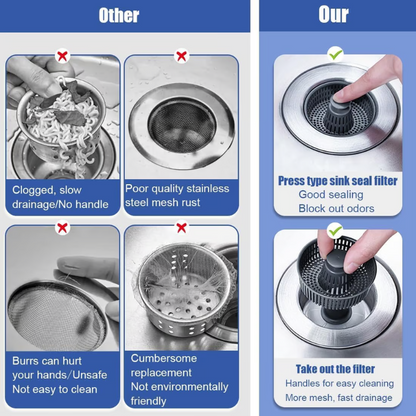 Other

Clogged, slow drainage/No handle

Poor quality stainless steel mesh rust

Burrs can hurt your hands/Unsafe
Not easy to clean

Cumbersome replacement
Not environmentally friendly

Our

Press type sink seal filter
Good sealing
Block out odors

Take out the filter
Handles for easy cleaning
More mesh, fast drainage