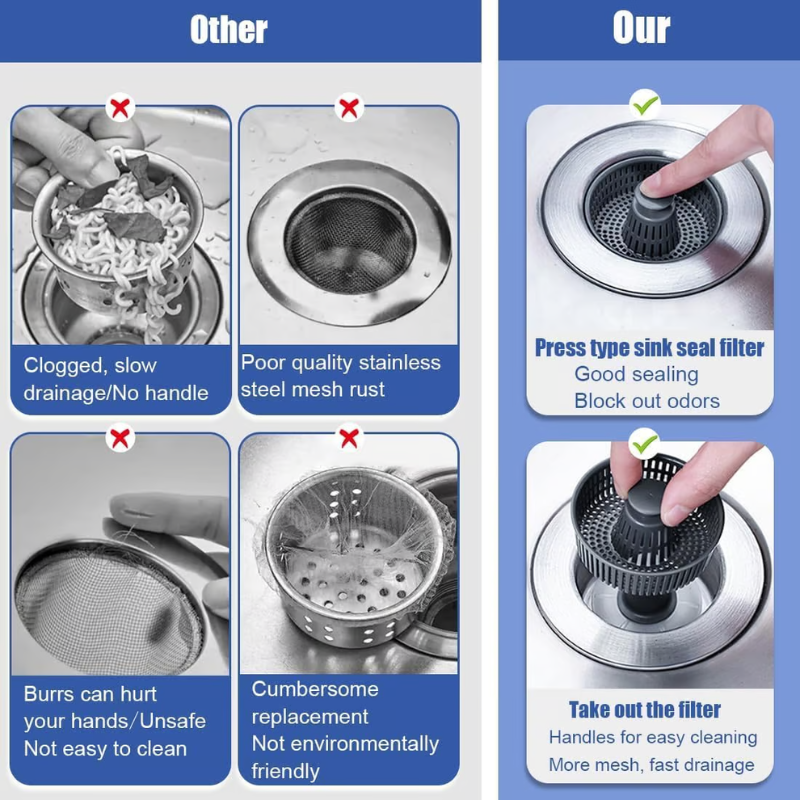 Other

Clogged, slow drainage/No handle

Poor quality stainless steel mesh rust

Burrs can hurt your hands/Unsafe Not easy to clean

Cumbersome replacement Not environmentally friendly

Our

Press type sink seal filter
Good sealing
Block out odors

Take out the filter
Handles for easy cleaning
More mesh, fast drainage